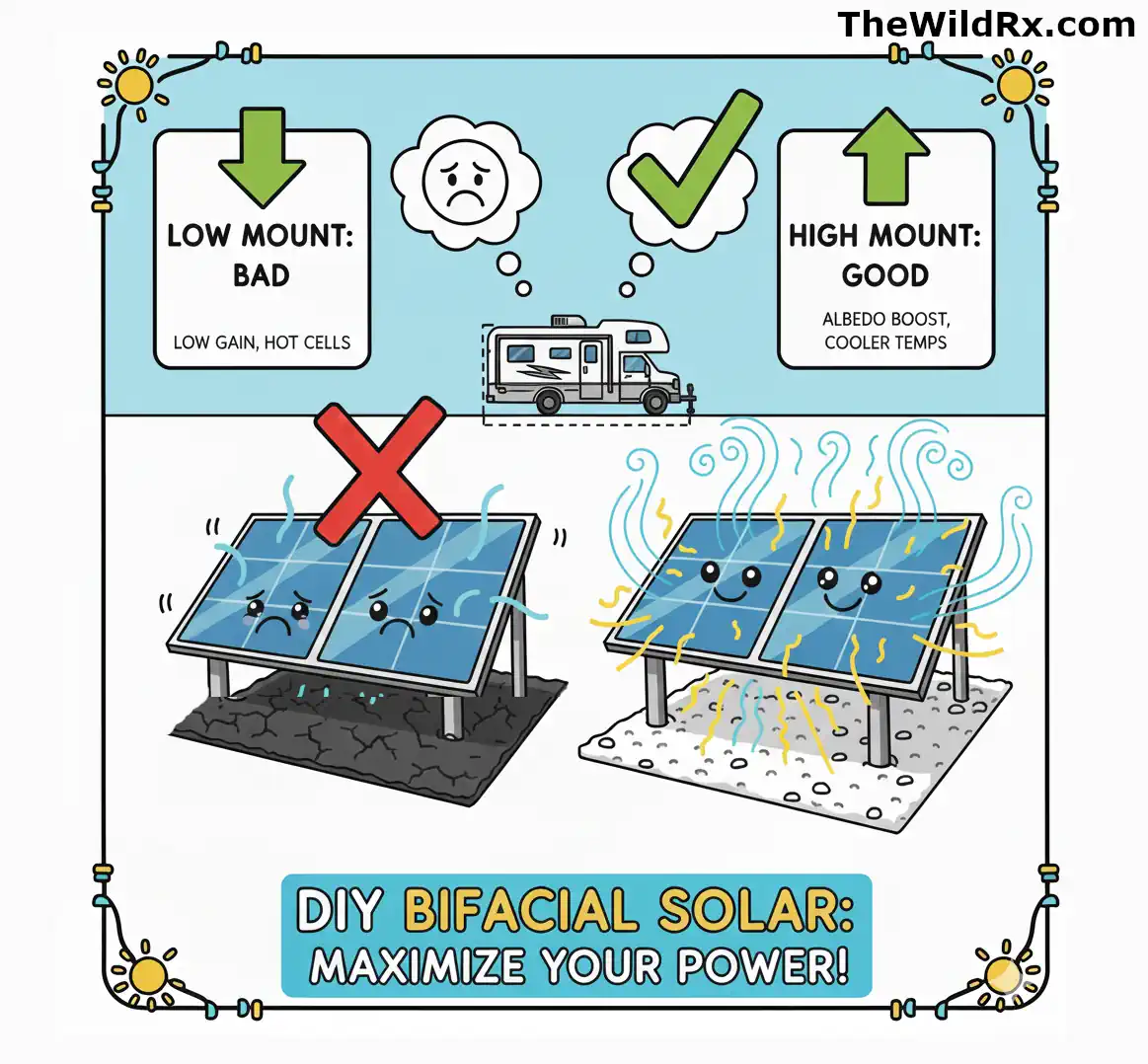 TheWildRx.com

LOW MOUNT: BAD

LOW GAIN, HOT CELLS

HIGH MOUNT: GOOD

ALBEDO BOOST, COOLER TEMPS

DIY BIFACIAL SOLAR: MAXIMIZE YOUR POWER!